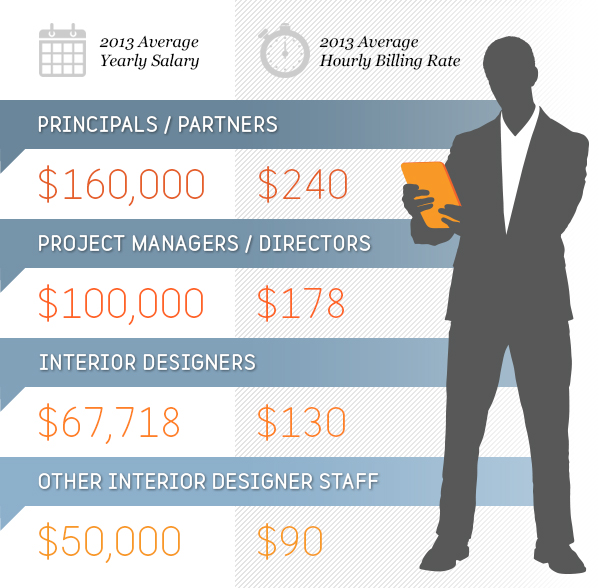 2013 Average Yearly Salary

2013 Average Hourly Billing Rate

PRINCIPALS / PARTNERS

\$160,000 \$240

PROJECT MANAGERS / DIRECTORS

\$100,000 \$178

INTERIOR DESIGNERS

\$67,718 \$130

OTHER INTERIOR DESIGNER STAFF

\$50,000 \$90